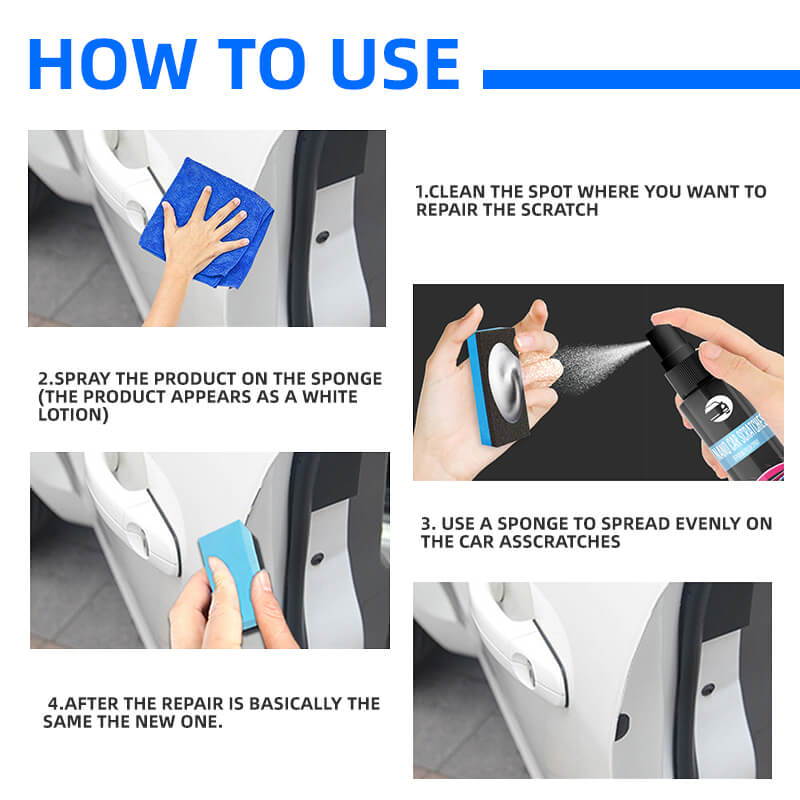 HOW TO USE

1.CLEAN THE SPOT WHERE YOU WANT TO REPAIR THE SCRATCH

2.SPRAY THE PRODUCT ON THE SPONGE (THE PRODUCT APPEARS AS A WHITE LOTION)

NANO CAR SCRATCHES

3. USE A SPONGE TO SPREAD EVENLY ON THE CAR ASSCRATCHES

4.AFTER THE REPAIR IS BASICALLY THE SAME THE NEW ONE.