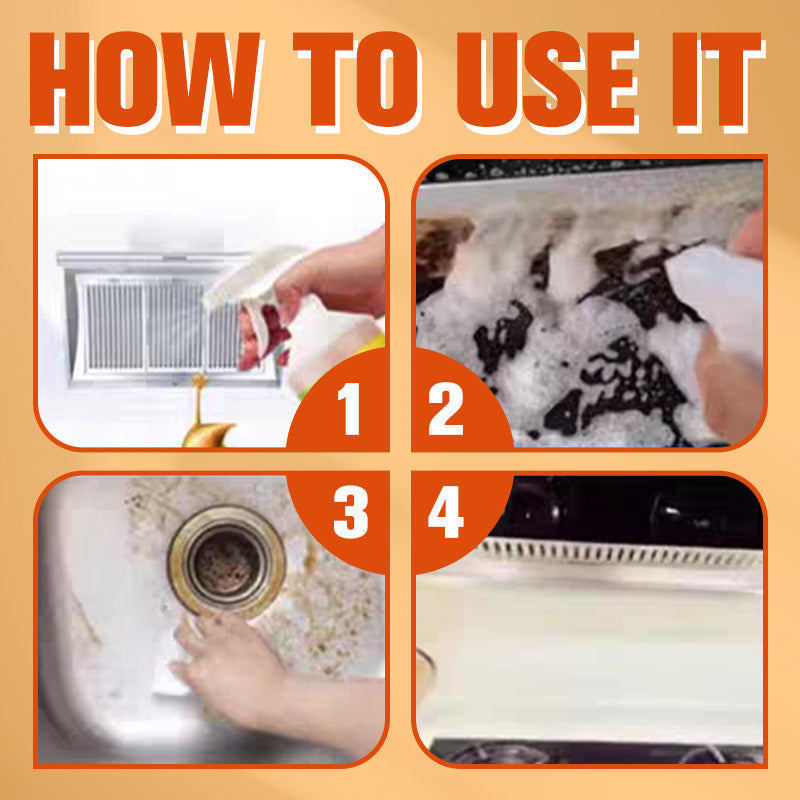 HOW TO USE IT

1

2

3

4