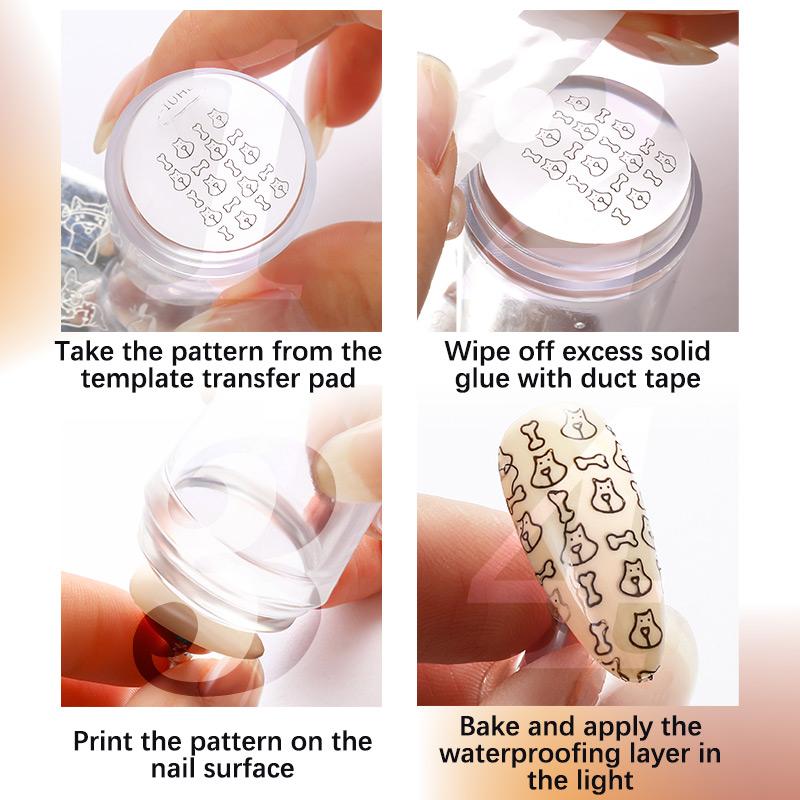 Take the pattern from the template transfer pad

Wipe off excess solid glue with duct tape

Print the pattern on the nail surface

Bake and apply the waterproofing layer in the light