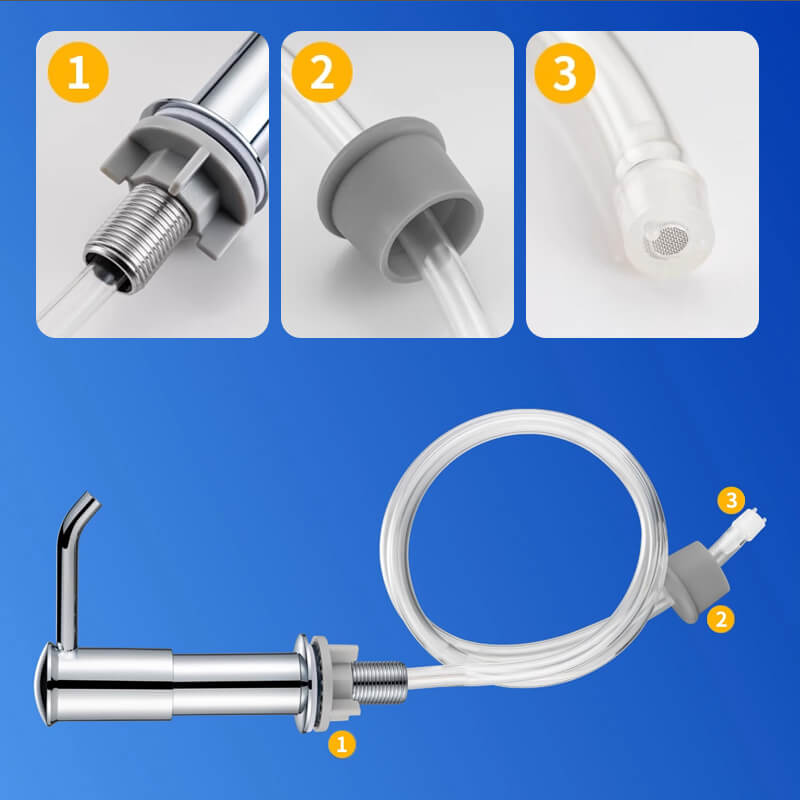 1
2
3
3
2
1