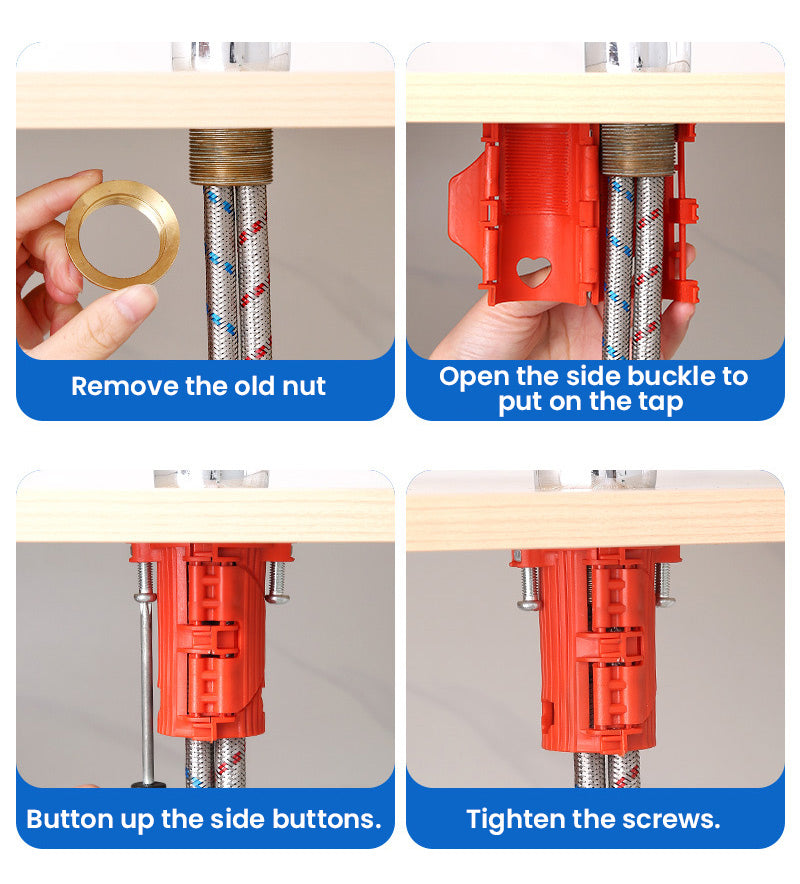 Remove the old nut

Open the side buckle to put on the tap

Button up the side buttons.

Tighten the screws.