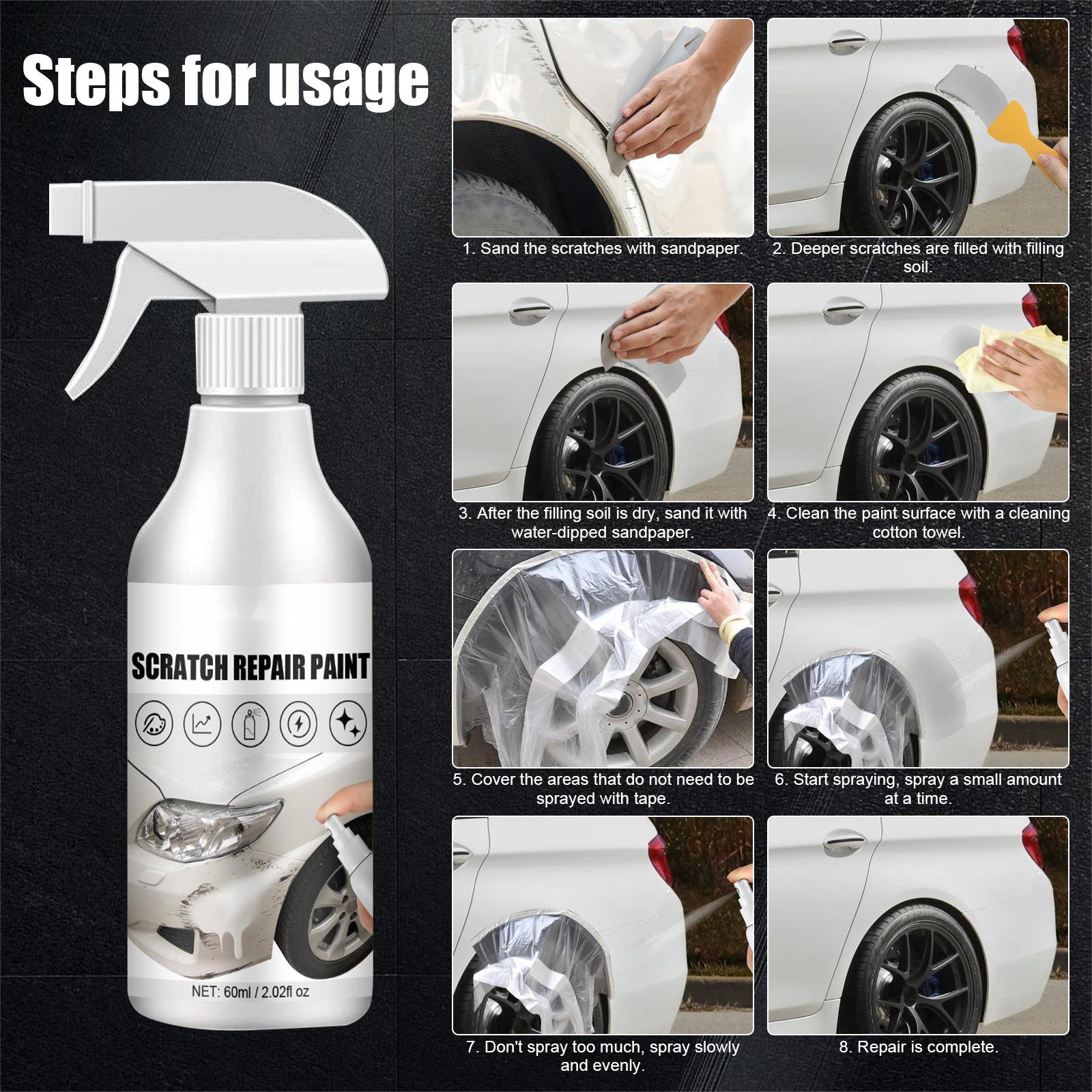 Steps for usage

SCRATCH REPAIR PAINT

NET: 60ml / 2.02fl oz

1. Sand the scratches with sandpaper.

2. Deeper scratches are filled with filling soil.

3. After the filling soil is dry, sand it with water-dipped sandpaper.

4. Clean the paint surface with a cleaning cotton towel.

5. Cover the areas that do not need to be sprayed with tape.

6. Start spraying, spray a small amount at a time.

7. Don't spray too much, spray slowly and evenly.

8. Repair is complete.