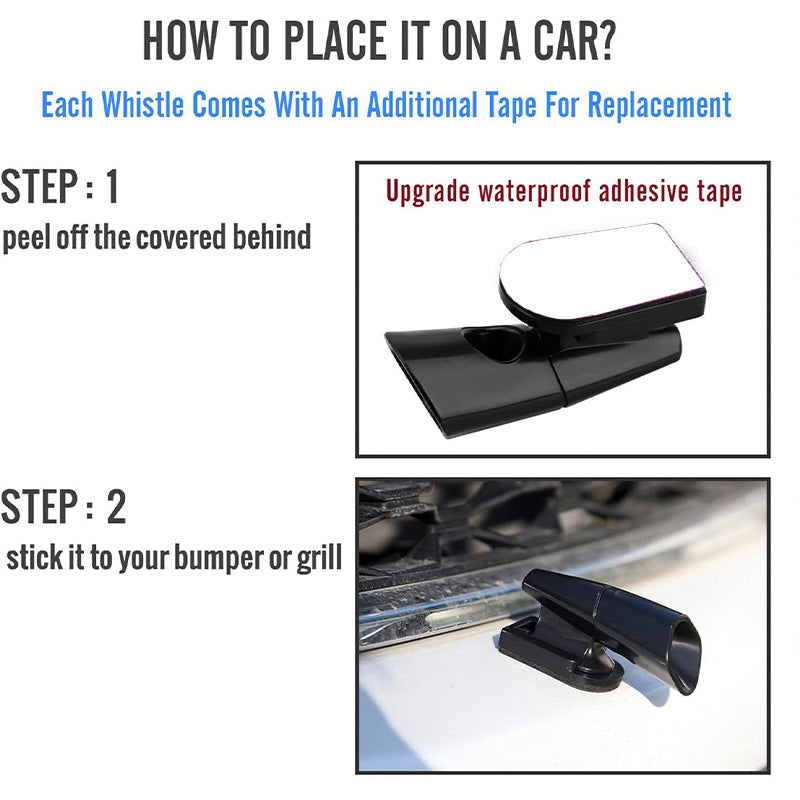 HOW TO PLACE IT ON A CAR?

Each Whistle Comes With An Additional Tape For Replacement

STEP : 1
peel off the covered behind

Upgrade waterproof adhesive tape

STEP : 2
stick it to your bumper or grill