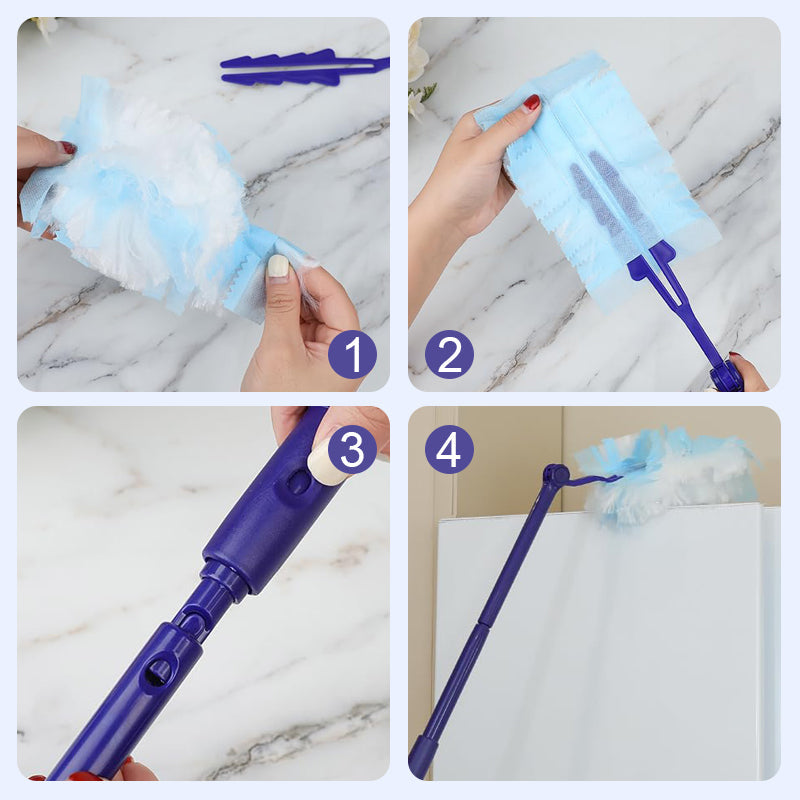 1
2
3
4