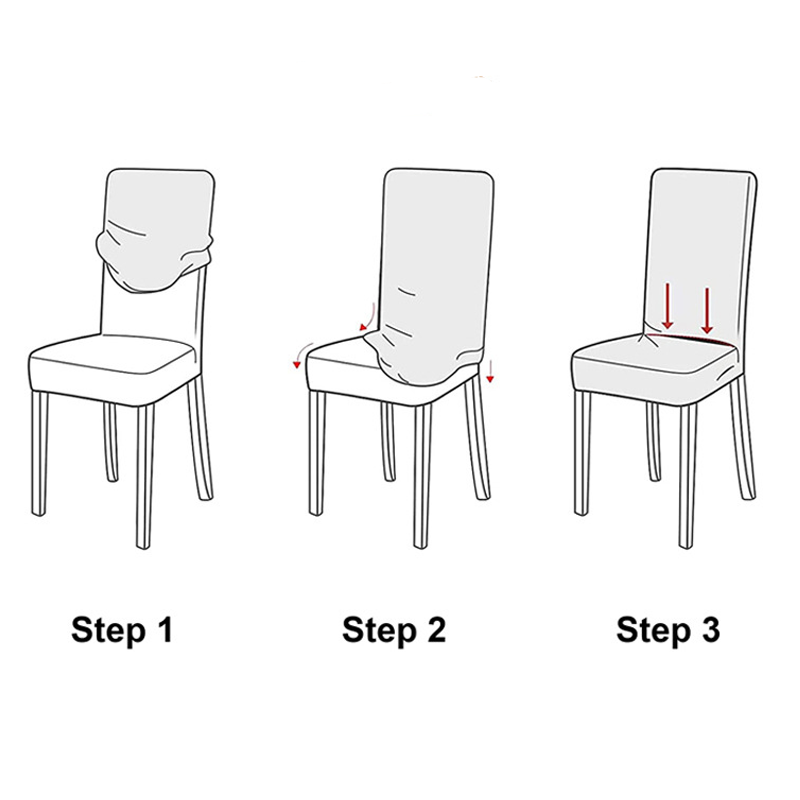 Step 1

Step 2

Step 3