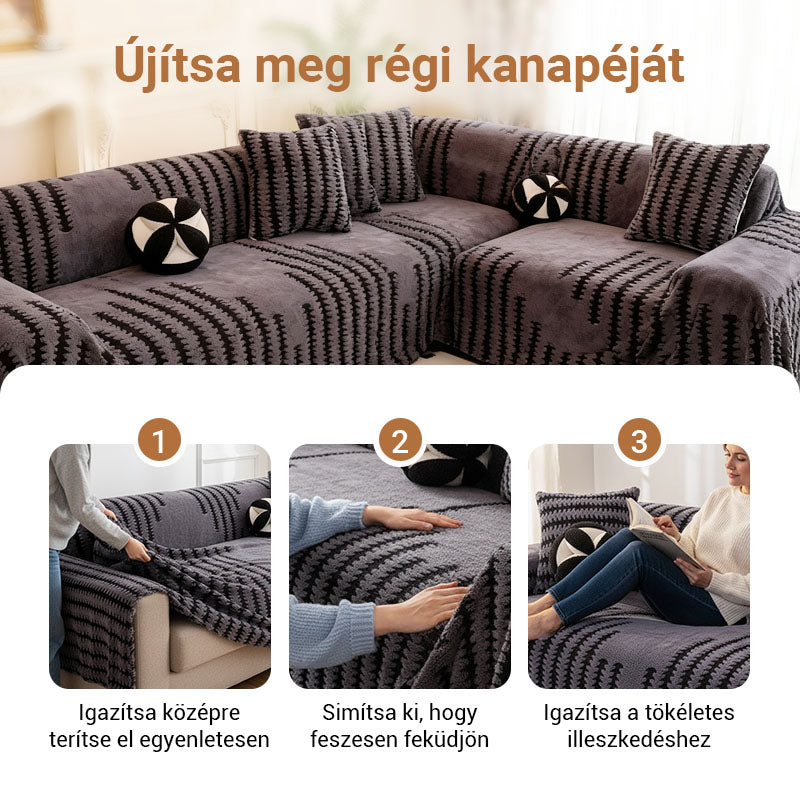 Újítsa meg régi kanapéját

1

Igazítsa középre terítse el egyenletesen

2

Simítsa ki, hogy feszesen feküdjön

3

Igazítsa a tökéletes illeszkedéshez