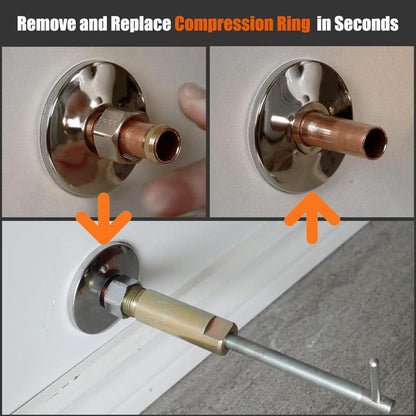 Remove and Replace Compression Ring in Seconds