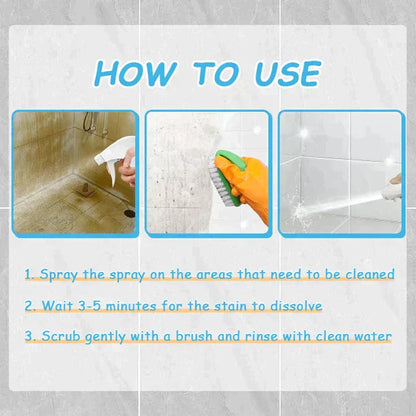 HOW TO USE

1. Spray the spray on the areas that need to be cleaned

2. Wait 3-5 minutes for the stain to dissolve

3. Scrub gently with a brush and rinse with clean water