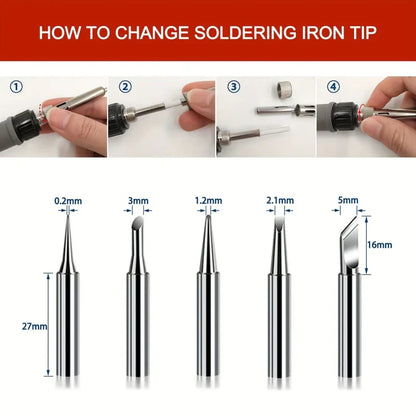 HOW TO CHANGE SOLDERING IRON TIP

①

②

③

④

0.2mm

3mm

1.2mm

2.1mm

5mm

16mm

27mm