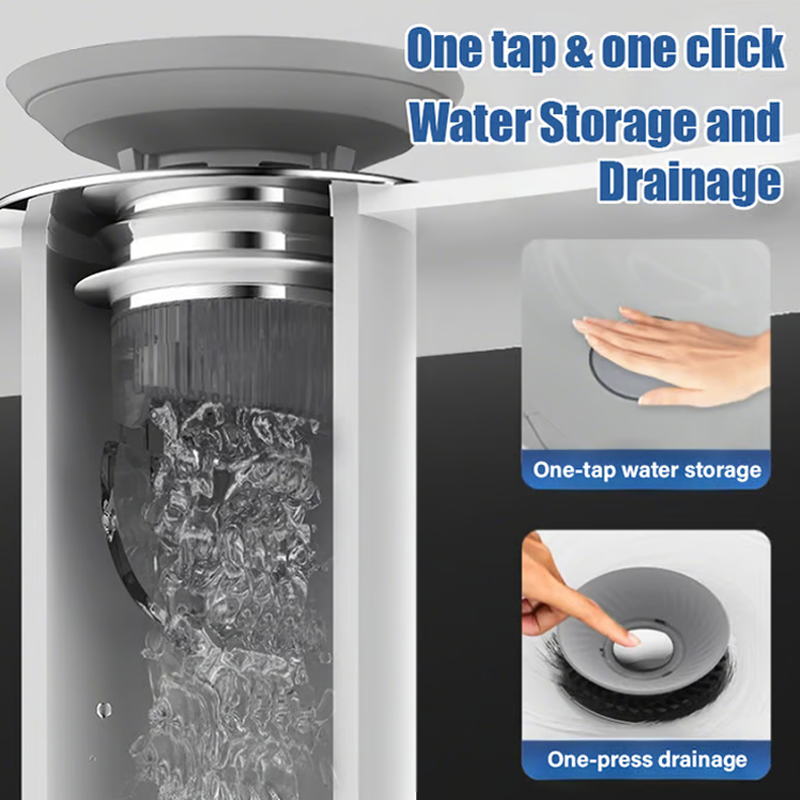 One tap & one click
Water Storage and Drainage

One-tap water storage

One-press drainage