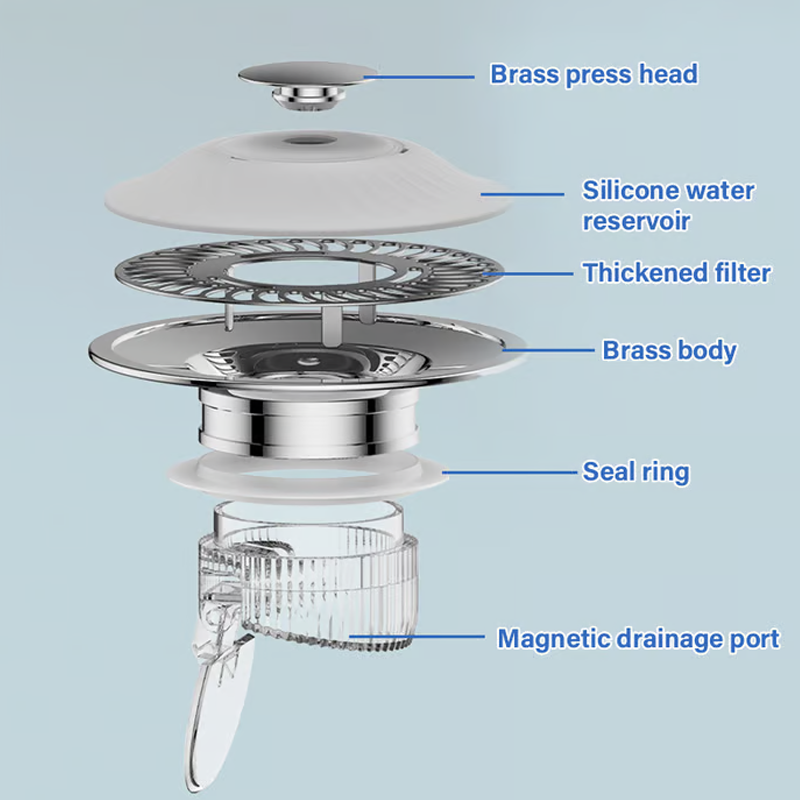 Brass press head

Silicone water reservoir

Thickened filter

Brass body

Seal ring

Magnetic drainage port