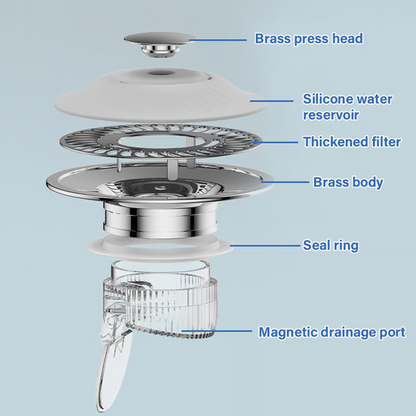 Brass press head

Silicone water reservoir

Thickened filter

Brass body

Seal ring

Magnetic drainage port