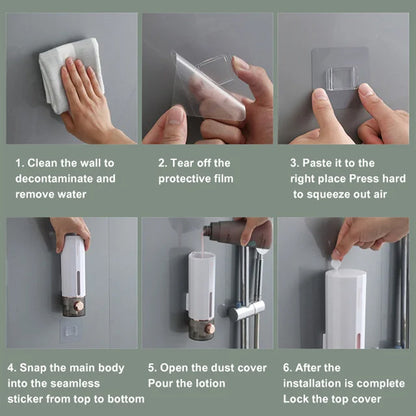 1. Clean the wall to decontaminate and remove water

2. Tear off the protective film

3. Paste it to the right place Press hard to squeeze out air

4. Snap the main body into the seamless sticker from top to bottom

5. Open the dust cover Pour the lotion

6. After the installation is complete Lock the top cover