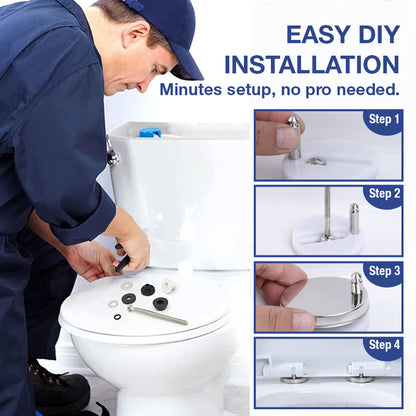 EASY DIY INSTALLATION
Minutes setup, no pro needed.

Step 1

Step 2

Step 3

Step 4