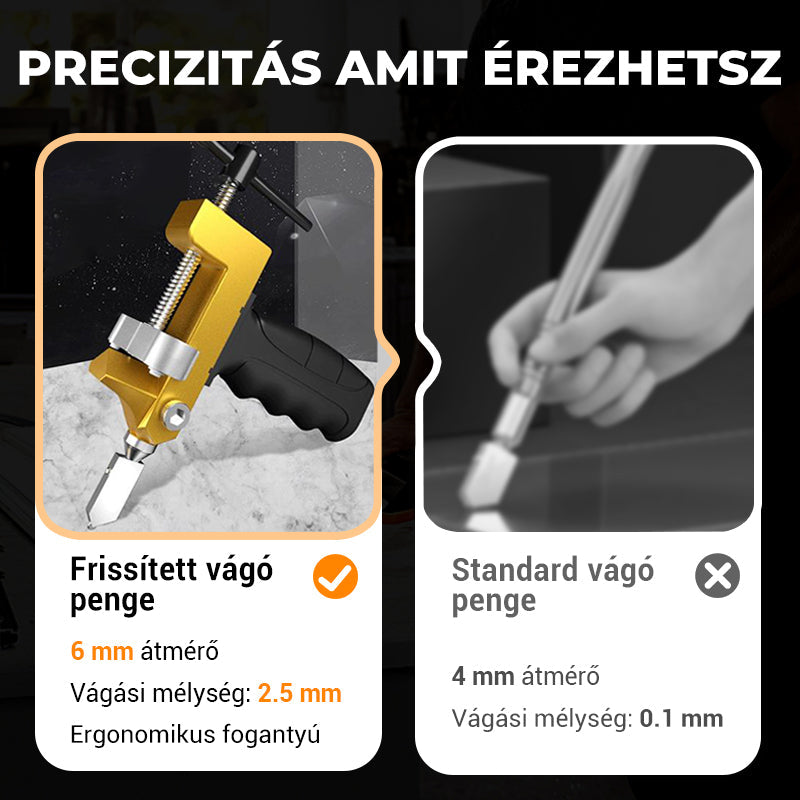 PRECIZITÁS AMIT ÉREZHETSZ

Frissített vágó penge

6 mm átmérő

Vágási mélység: 2.5 mm

Ergonomikus fogantyú

Standard vágó penge

4 mm átmérő

Vágási mélység: 0.1 mm