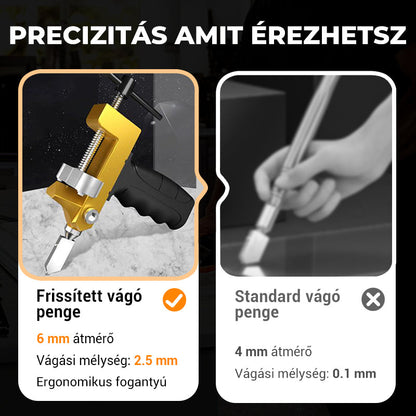 PRECIZITÁS AMIT ÉREZHETSZ

Frissített vágó penge

6 mm átmérő

Vágási mélység: 2.5 mm

Ergonomikus fogantyú

Standard vágó penge

4 mm átmérő

Vágási mélység: 0.1 mm