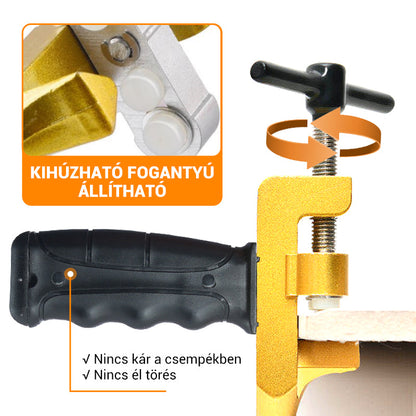 KIHÚZHATÓ FOGANTYÚ ÁLLÍTHATÓ

√ Nincs kár a csempékben
√ Nincs él törés