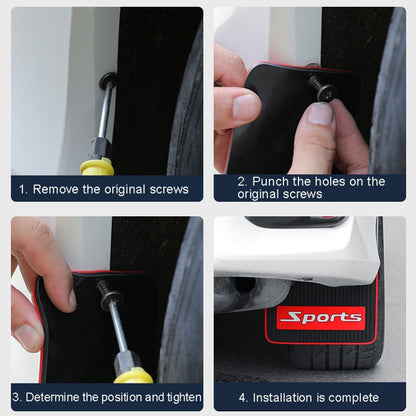 1. Remove the original screws

2. Punch the holes on the original screws

3. Determine the position and tighten

Sports

4. Installation is complete