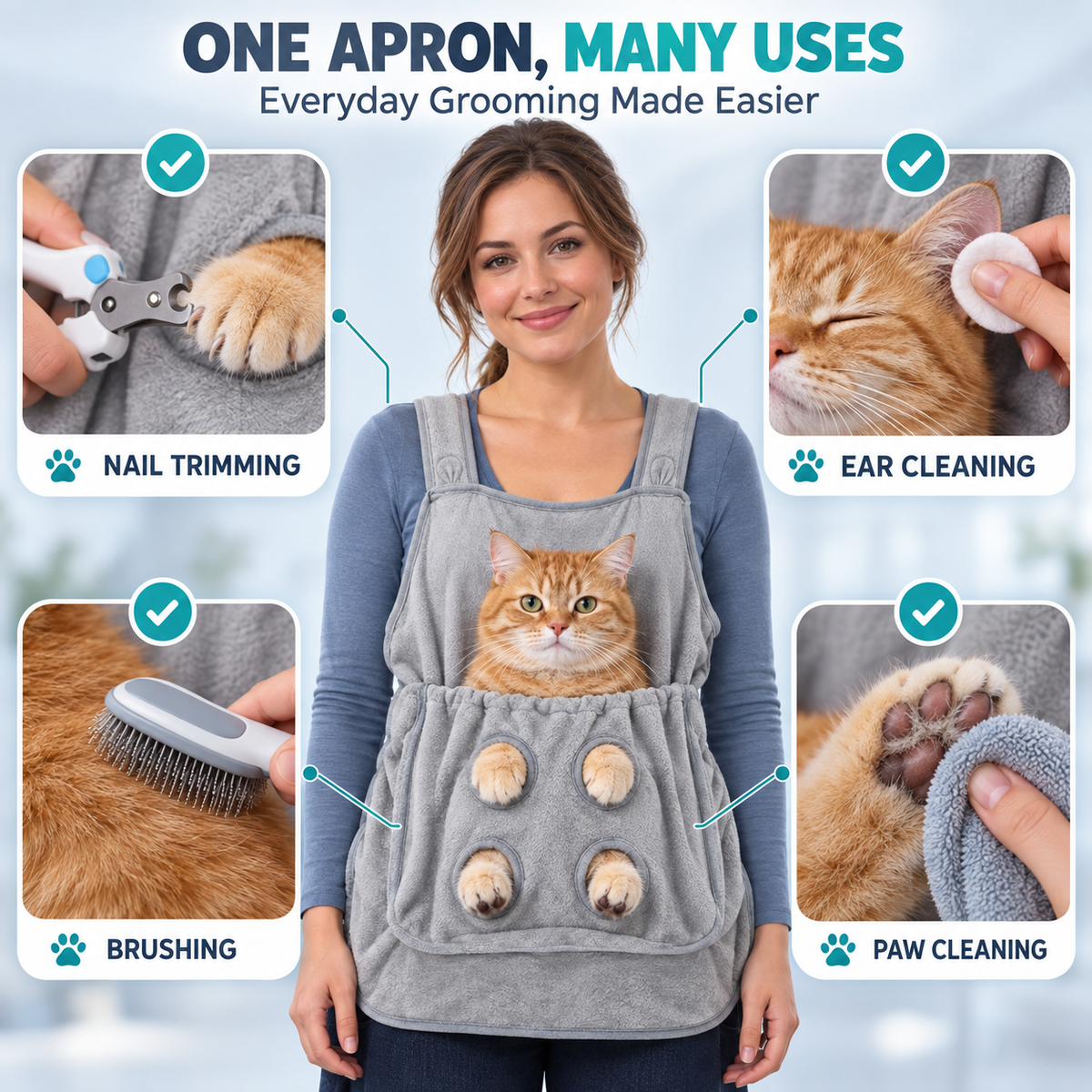 ONE APRON, MANY USES
Everyday Grooming Made Easier

NAIL TRIMMING

EAR CLEANING

BRUSHING

PAW CLEANING